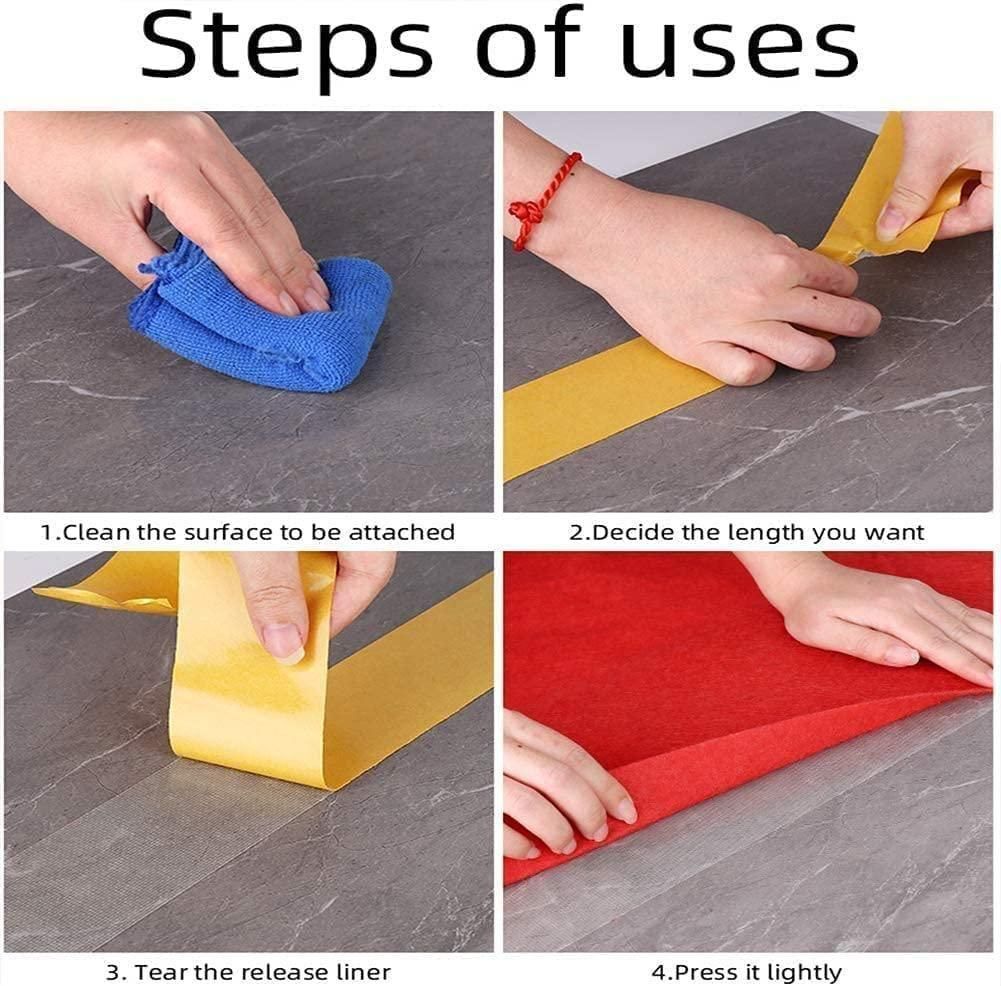 Steps of uses

1.Clean the surface to be attached

2.Decide the length you want

3. Tear the release liner

4.Press it lightly